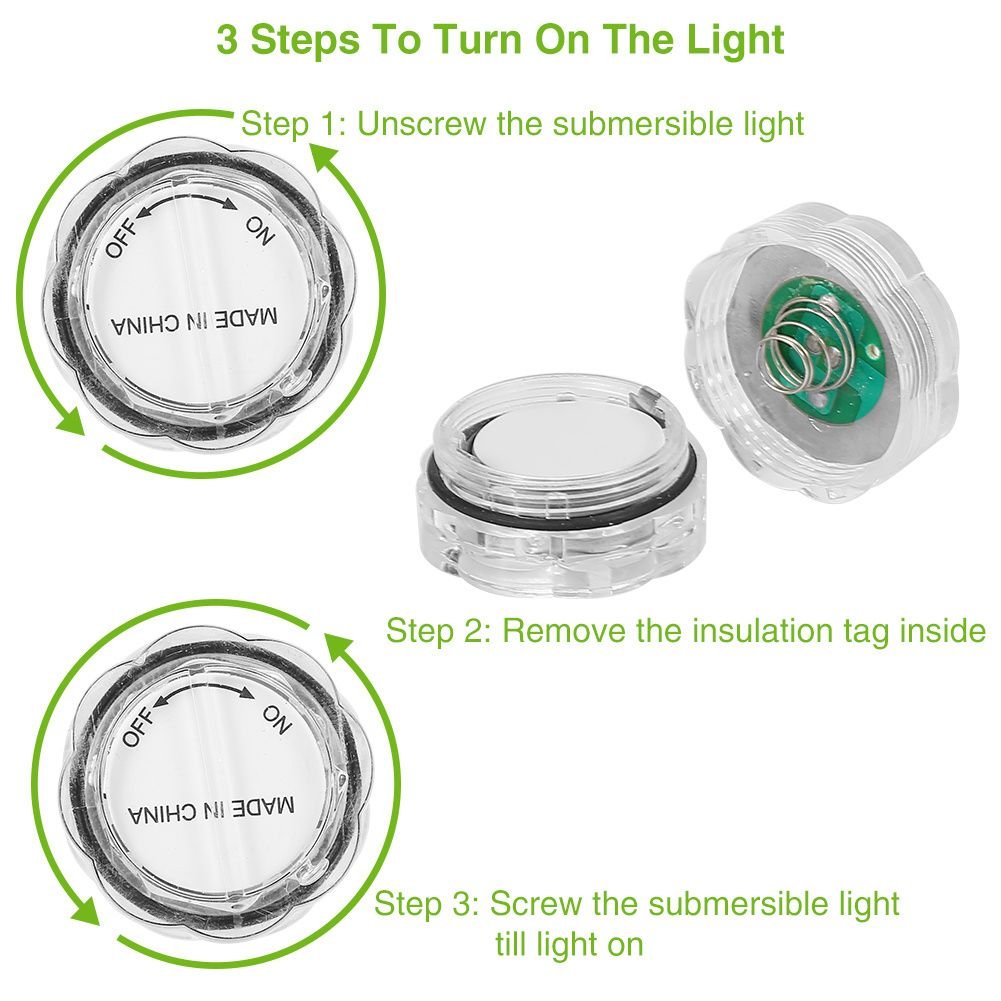 3 Steps To Turn On The Light

Step 1: Unscrew the submersible light

OFF ON

MADE IN CHINA

Step 2: Remove the insulation tag inside

OFF ON

MADE IN CHINA

Step 3: Screw the submersible light till light on