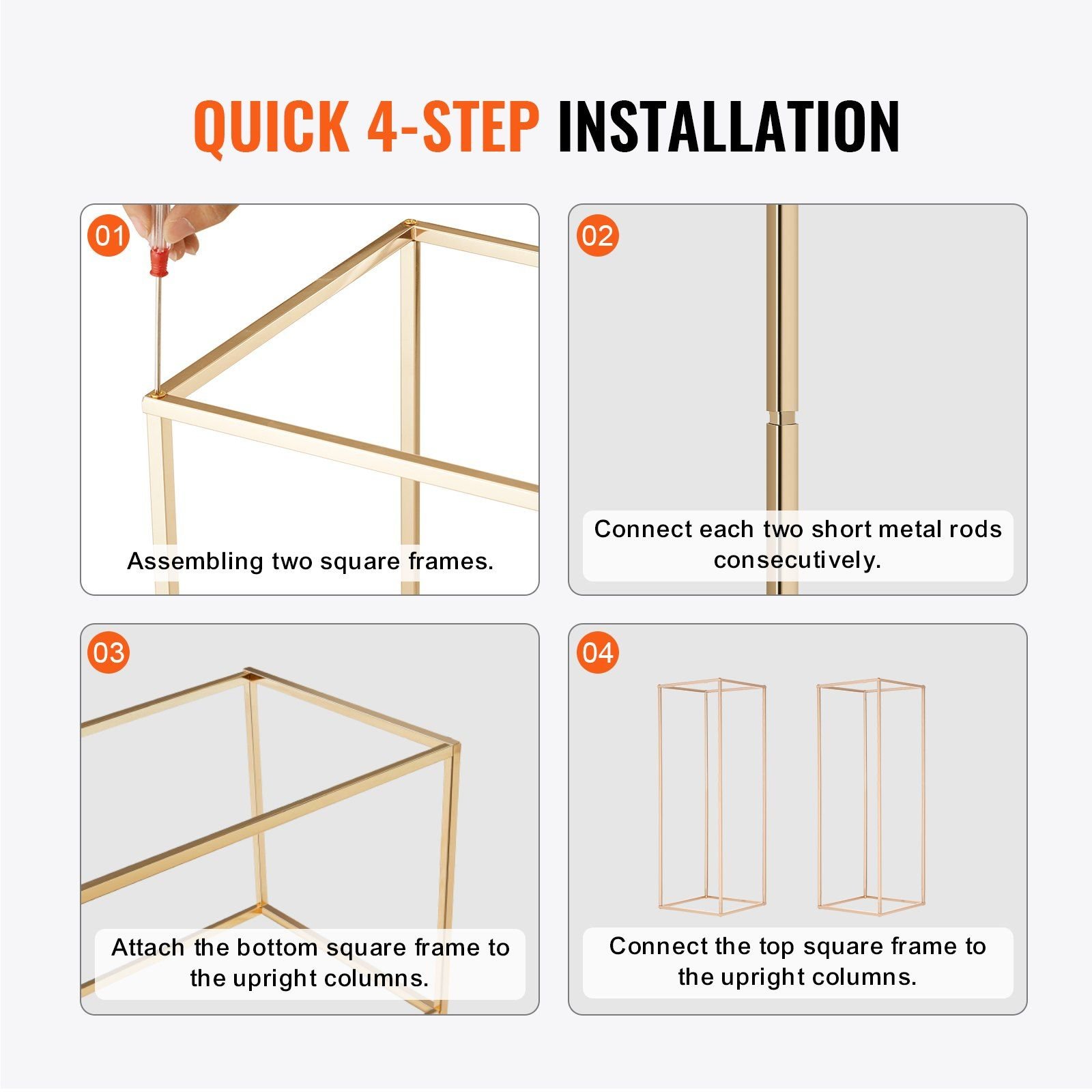 QUICK 4-STEP INSTALLATION

01

Assembling two square frames.

02

Connect each two short metal rods consecutively.

03

Attach the bottom square frame to the upright columns.

04

Connect the top square frame to the upright columns.