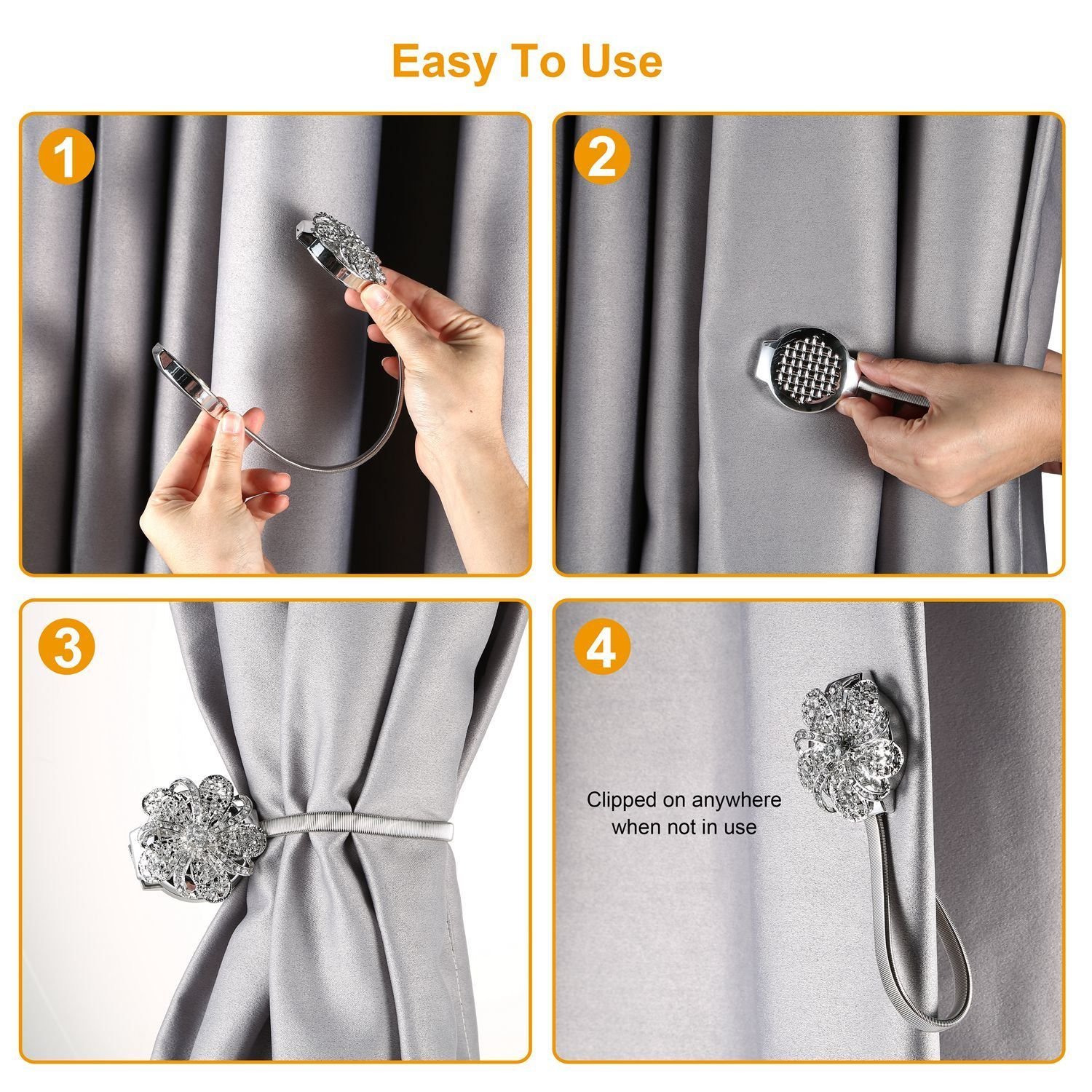 Easy To Use

1

2

3

4

Clipped on anywhere when not in use